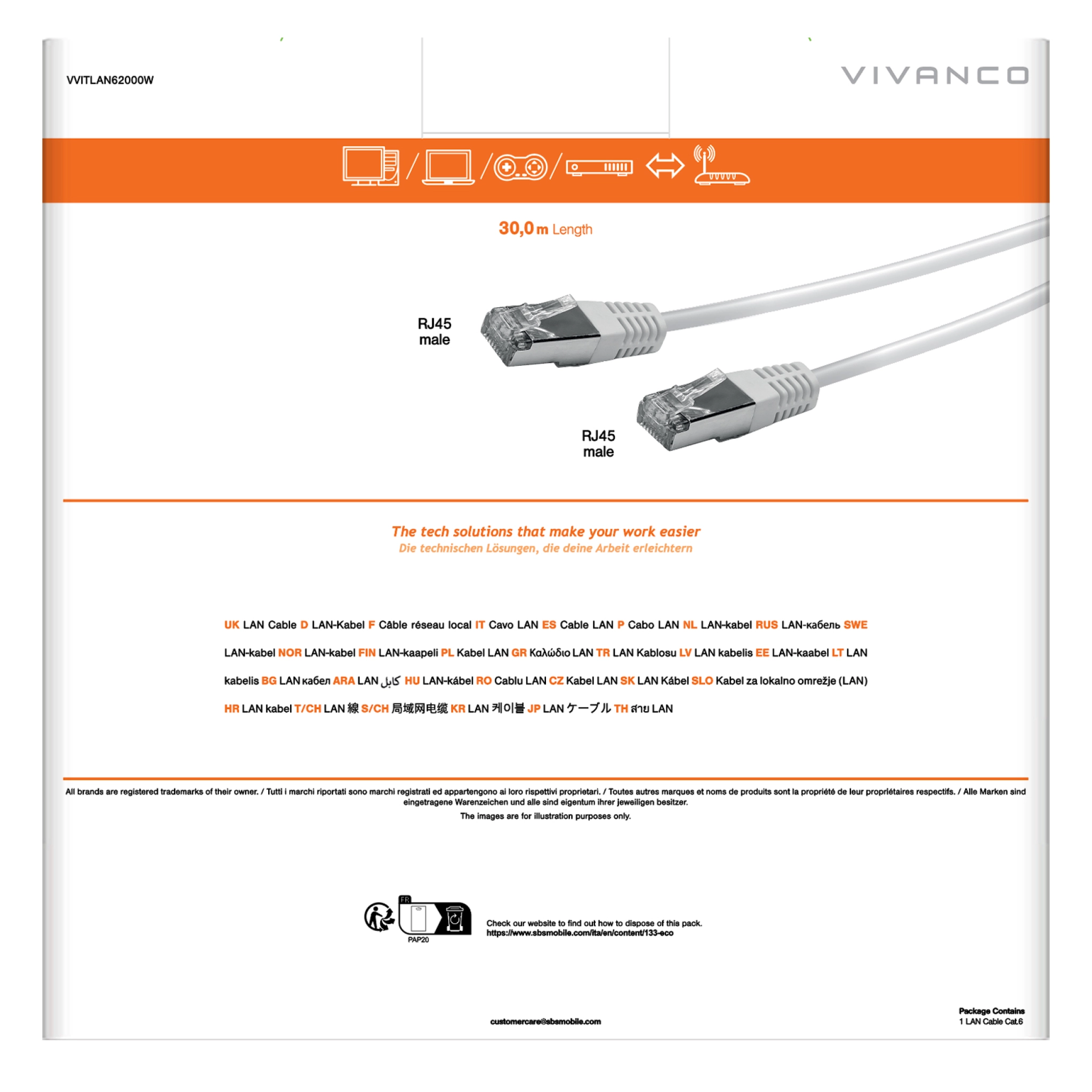 VVITLAN62000W

VIVANCO

30,0 m Length

RJ45
male

RJ45
male

The tech solutions that make your work easier
Die technischen Lösungen, die deine Arbeit erleichtern

UK LAN Cable D LAN-Kabel F Câble réseau local IT Cavo LAN ES Cable LAN P Cabo LAN NL LAN-kabel RUS LAN-кабель SWE LAN-kabel NOR LAN-kabel FIN LAN-kaapeli PL Kabel LAN GR Καλώδιο LAN TR LAN Kablosu LV LAN kabelis EE LAN-kaabel LT LAN kabelis BG LAN кабел ARA LAN كابل HU LAN-kábel RO Cablu LAN CZ Kabel LAN SK LAN Kábel SLO Kabel za lokalno omrežje (LAN) HR LAN kabel T/CH LAN 線 S/CH 局域网电缆 KR LAN 케이블 JP LAN ケーブル TH สาย LAN

All brands are registered trademarks of their owner. / Tutti i marchi riportati sono marchi registrati ed appartengono ai loro rispettivi proprietari. / Toutes autres marques et noms de produits sont la propriété de leur propriétaires respectifs. / Alle Marken sind eingetragene Warenzeichen und alle sind eigentum ihrer jeweiligen besitzer.

The images are for illustration purposes only.

FR
PAP20

Check our website to find out how to dispose of this pack.
https://www.sbsmobile.com/ita/en/content/133-eco

customercare@sbsmobile.com

Package Contains
1 LAN Cable Cat.6